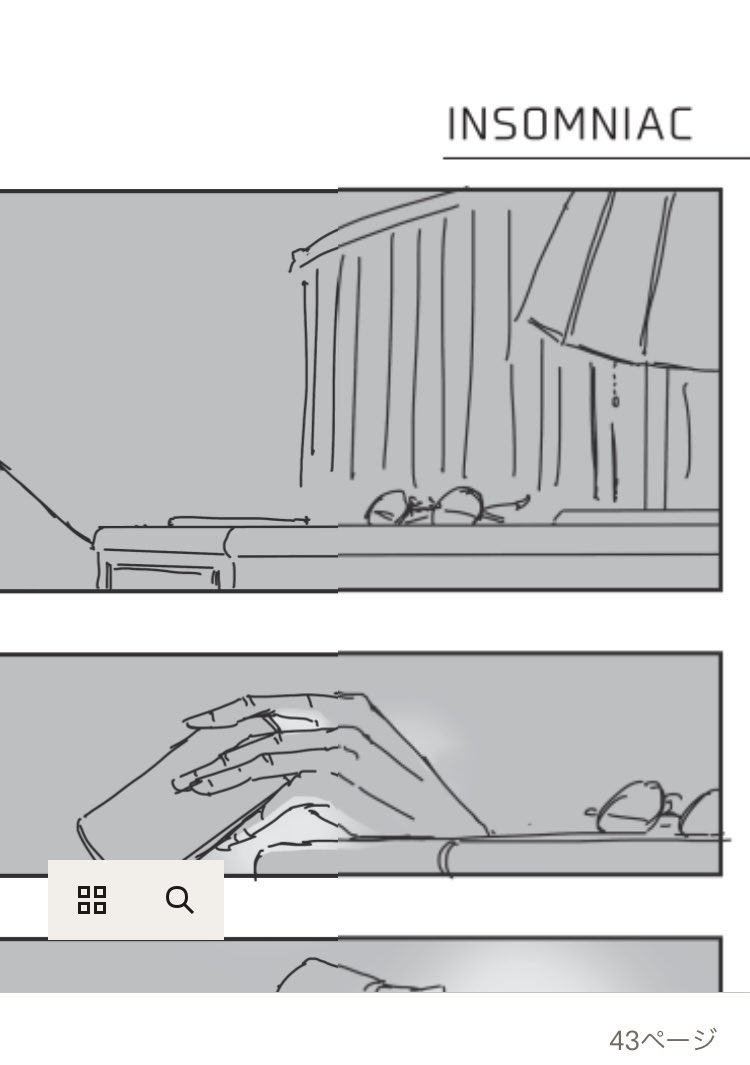 INSOMNIAC

43ページ